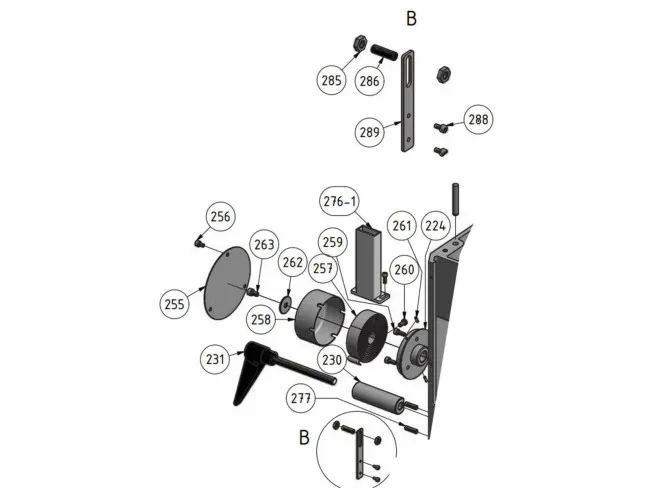 B

285

286

288

289

276-1

256

261

224

263

259

262

257

260

255

258

231

230

277

B