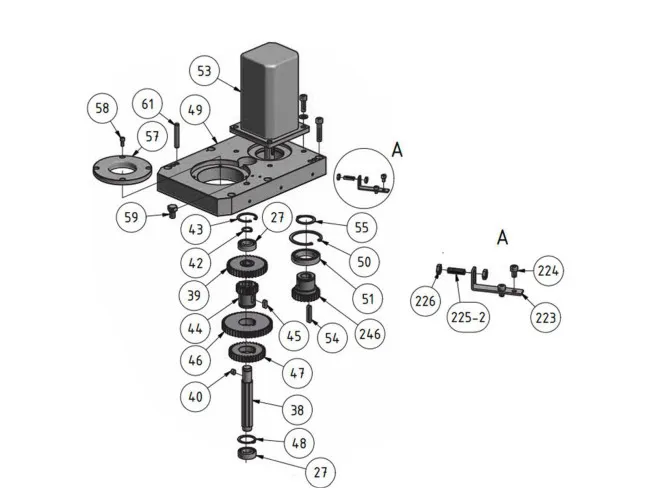 53
58
61
49
57
A
59
43
27
55
42
50
39
51
44
45
54
246
46
47
40
38
48
27
A
224
226
225-2
223